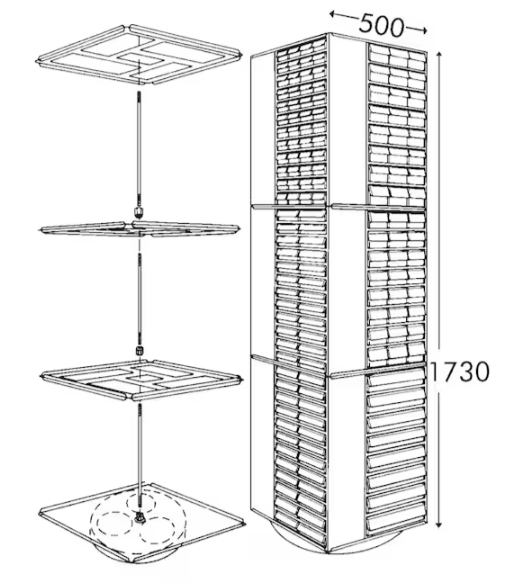 500

1730